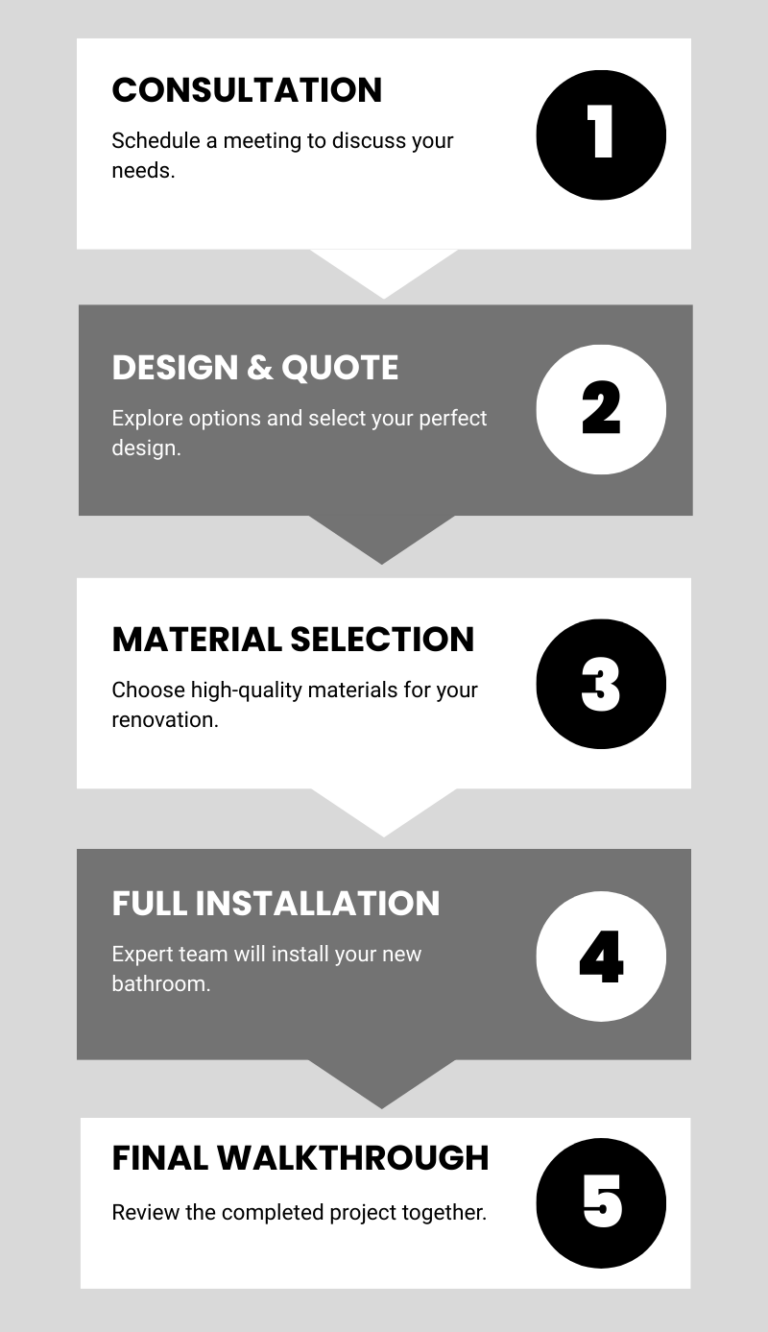 CONSULTATION

Schedule a meeting to discuss your needs.

1

DESIGN & QUOTE

Explore options and select your perfect design.

2

MATERIAL SELECTION

Choose high-quality materials for your renovation.

3

FULL INSTALLATION

Expert team will install your new bathroom.

4

FINAL WALKTHROUGH

Review the completed project together.

5